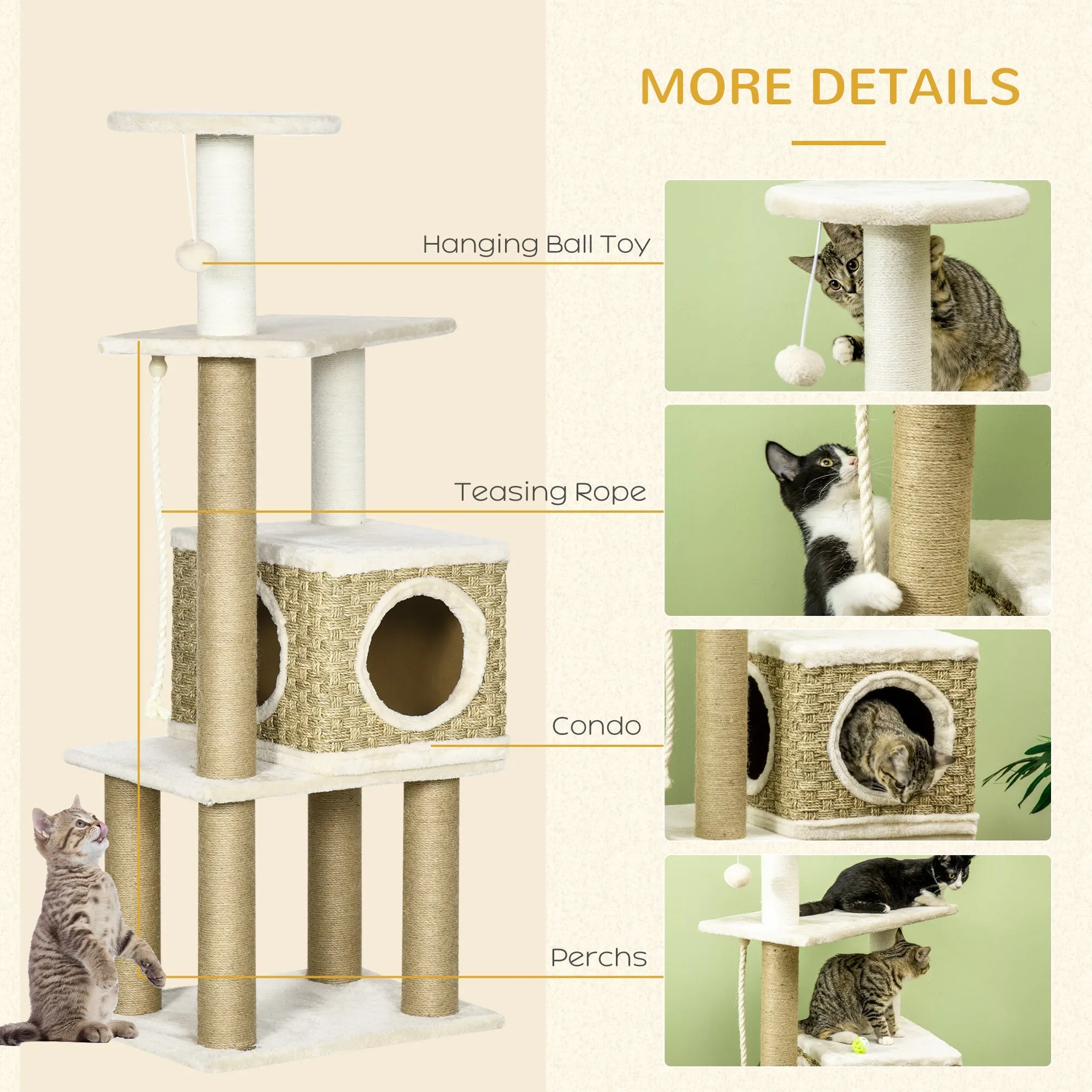 MORE DETAILS

Hanging Ball Toy

Teasing Rope

Condo

Perchs